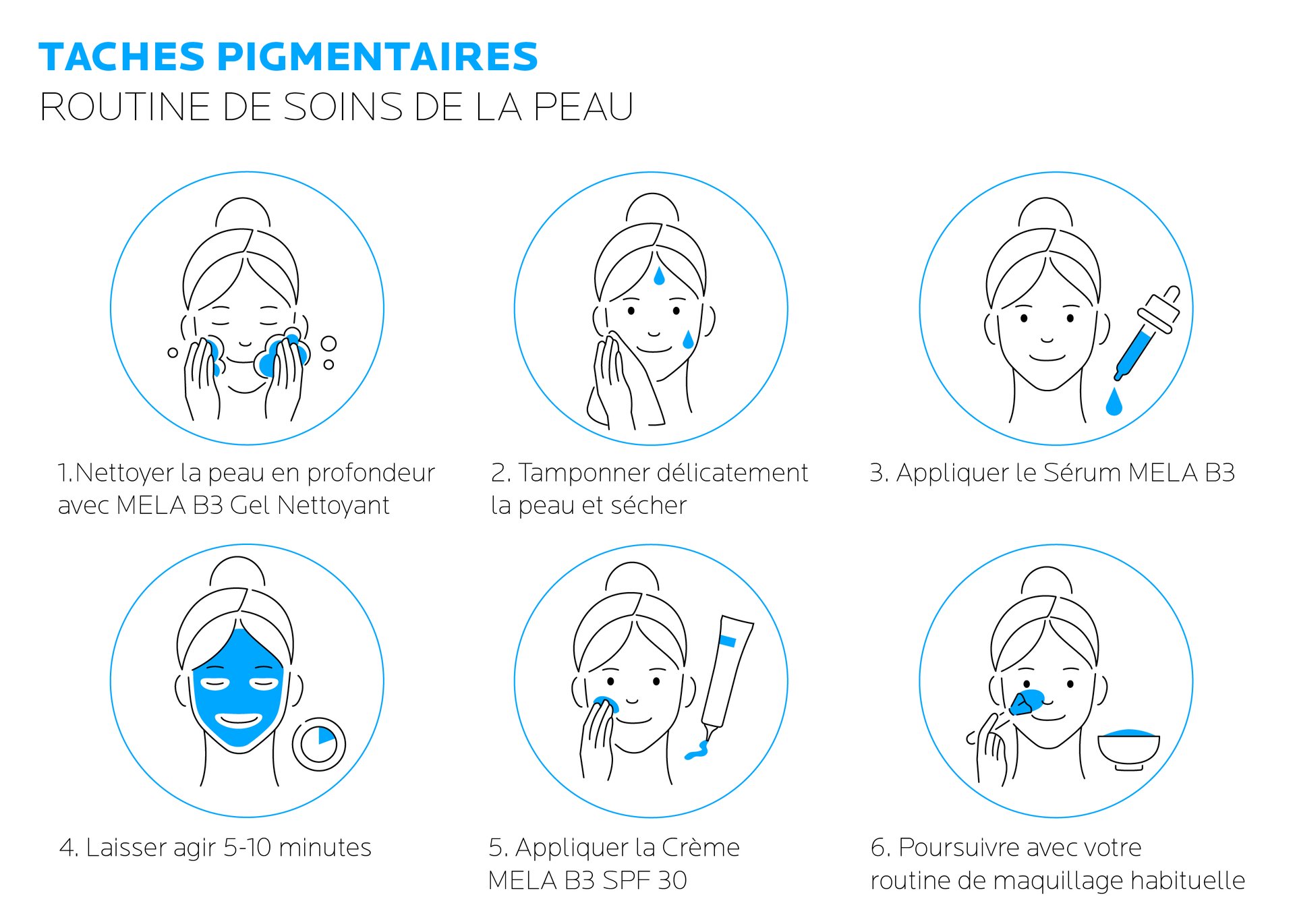 TACHES PIGMENTAIRES
ROUTINE DE SOINS DE LA PEAU

1.Nettoyer la peau en profondeur avec MELA B3 Gel Nettoyant

2. Tamponner délicatement la peau et sécher

3. Appliquer le Sérum MELA B3

4. Laisser agir 5-10 minutes

5. Appliquer la Crème MELA B3 SPF 30

6. Poursuivre avec votre routine de maquillage habituelle