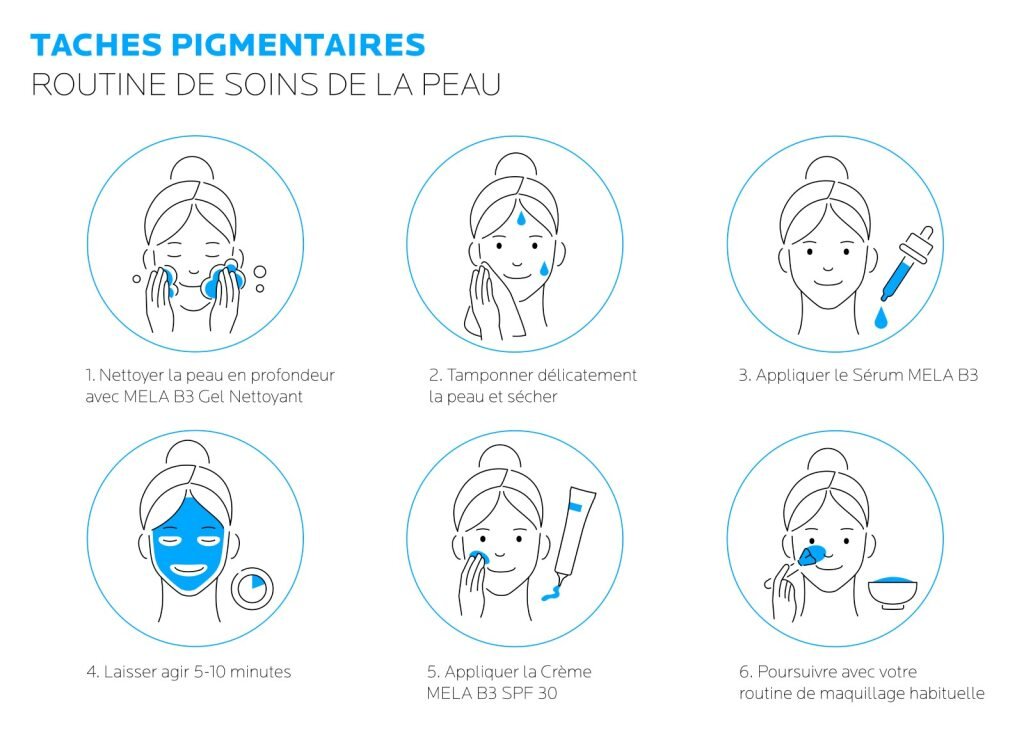 TACHES PIGMENTAIRES
ROUTINE DE SOINS DE LA PEAU

1. Nettoyer la peau en profondeur avec MELA B3 Gel Nettoyant

2. Tamponner délicatement la peau et sécher

3. Appliquer le Sérum MELA B3

4. Laisser agir 5-10 minutes

5. Appliquer la Crème MELA B3 SPF 30

6. Poursuivre avec votre routine de maquillage habituelle